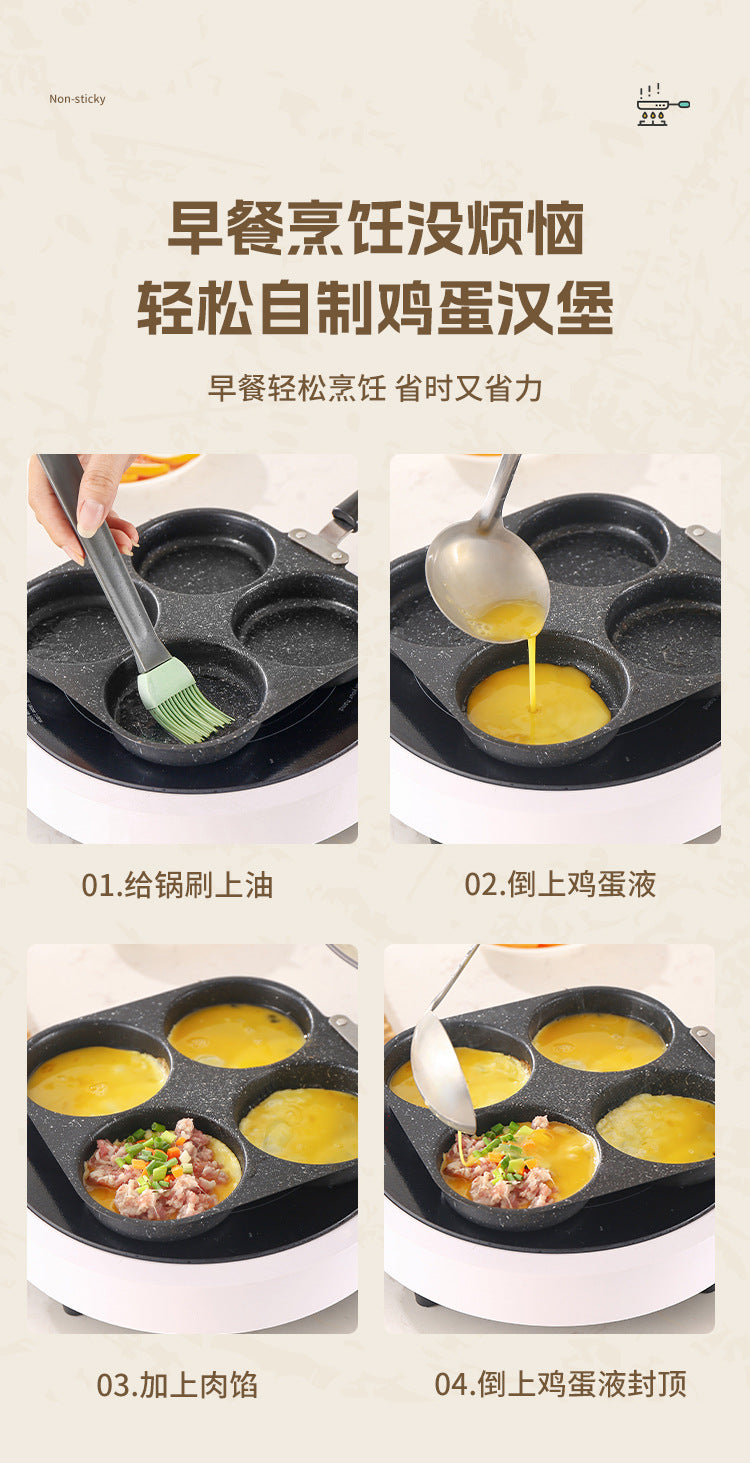 Non-sticky

早餐烹饪没烦恼
轻松自制鸡蛋汉堡

早餐轻松烹饪 省时又省力

01.给锅刷上油

02.倒上鸡蛋液

03.加上肉馅

04.倒上鸡蛋液封顶